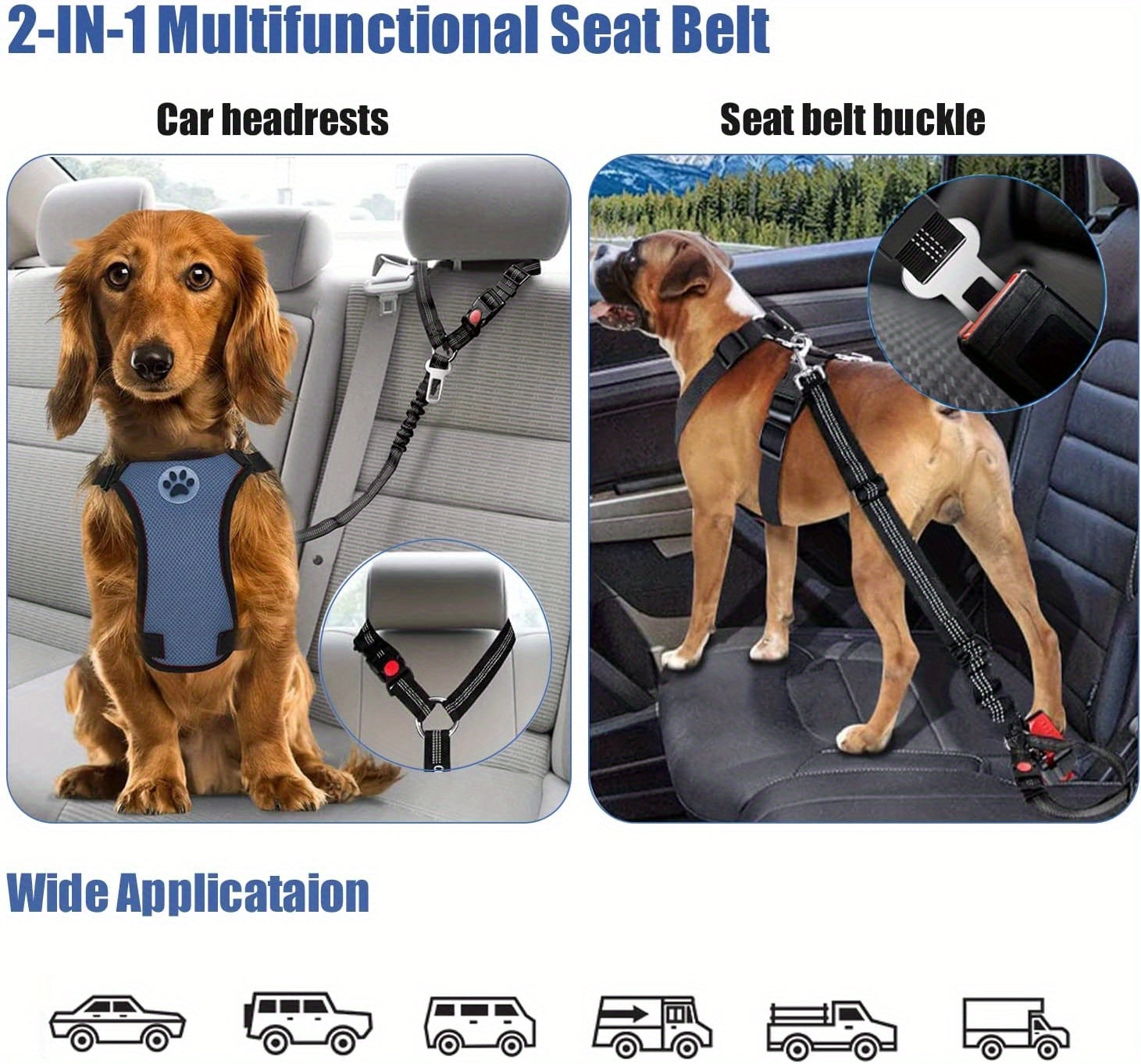 2-IN-1 Multifunctional Seat Belt

Car headrests

Seat belt buckle

Wide Applicataion